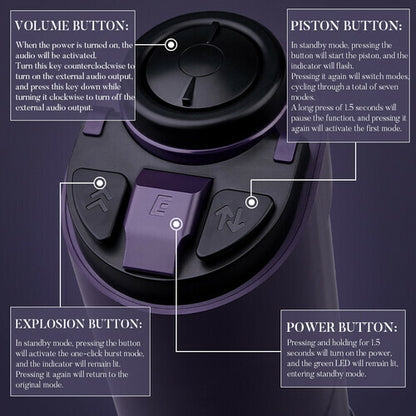 VOLUME BUTTON:

When the power is turned on, the audio will be activated.
Turn this key counterclockwise to turn on the external audio output, and press this key down while turning it clockwise to turn off the external audio output.

PISTON BUTTON:

In standby mode, pressing the button will start the piston, and the indicator will flash.
Pressing it again will switch modes, cycling through a total of seven modes.
A long press of 1.5 seconds will pause the function, and pressing it again will activate the first mode.

E

EXPLOSION BUTTON:

In standby mode, pressing the button will activate the one-click burst mode, and the indicator will remain lit.
Pressing it again will return to the original mode.

POWER BUTTON:

Pressing and holding for 1.5 seconds will turn on the power, and the green LED will remain lit, entering standby mode.