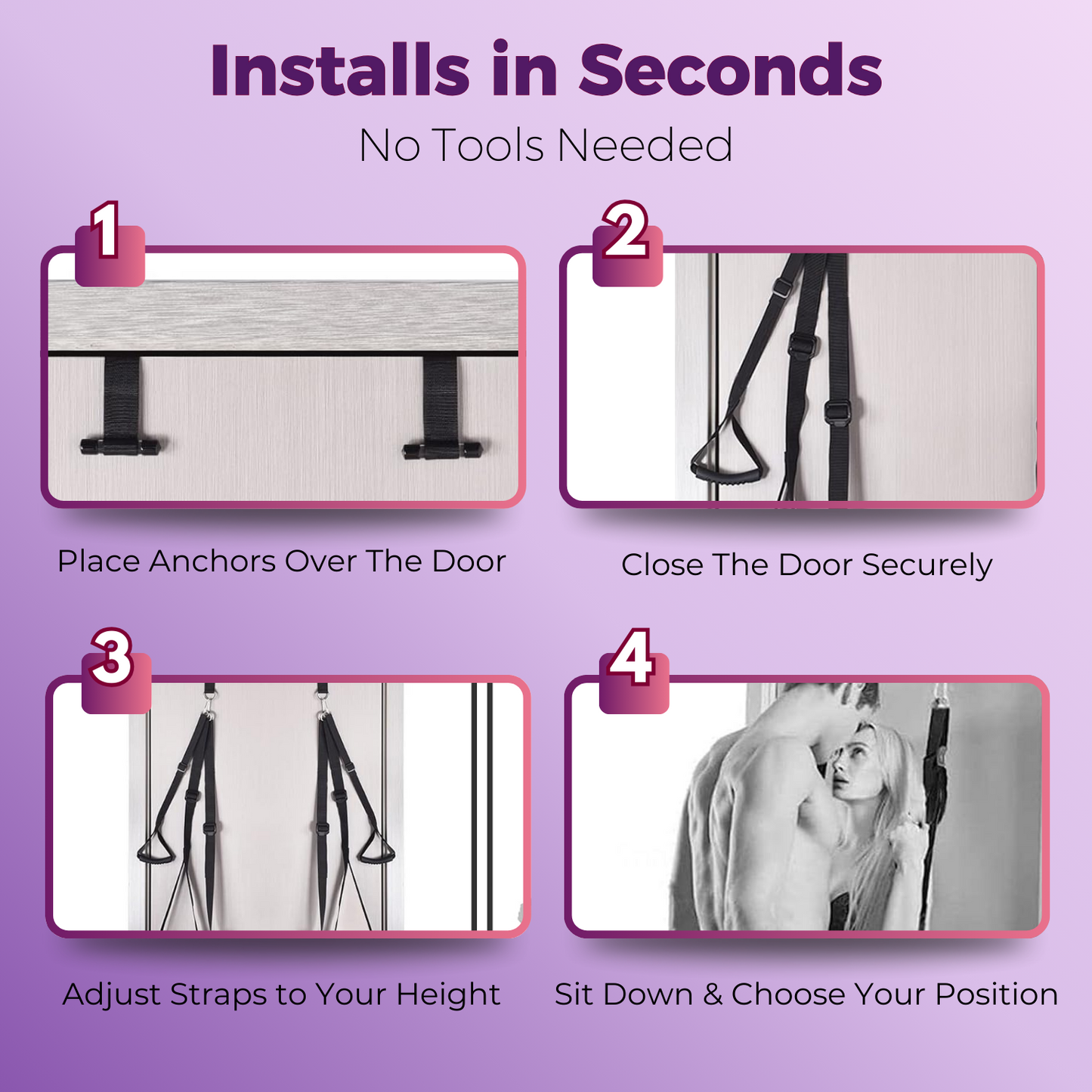 Installs in Seconds

No Tools Needed

1

Place Anchors Over The Door

2

Close The Door Securely

3

Adjust Straps to Your Height

4

Sit Down & Choose Your Position