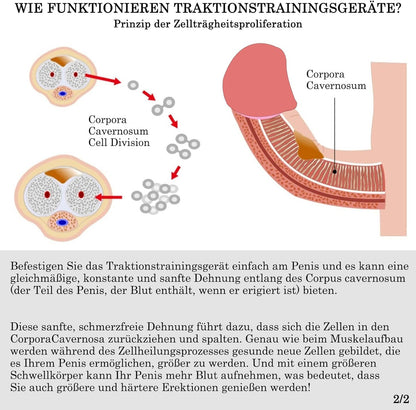 WIE FUNKTIONIEREN TRAKTIONSTRAININGSGERÄTE?
Prinzip der Zellträgheitsproliferation

Corpora Cavernosum Cell Division

Corpora Cavernosum

Befestigen Sie das Traktionstrainingsgerät einfach am Penis und es kann eine gleichmäßige, konstante und sanfte Dehnung entlang des Corpus cavernosum (der Teil des Penis, der Blut enthält, wenn er erigiert ist) bieten.

Diese sanfte, schmerzfreie Dehnung führt dazu, dass sich die Zellen in den CorporaCavernosa zurückziehen und spalten. Genau wie beim Muskelaufbau werden während des Zellheilungsprozesses gesunde neue Zellen gebildet, die es Ihrem Penis ermöglichen, größer zu werden. Und mit einem größeren Schwellkörper kann Ihr Penis mehr Blut aufnehmen, was bedeutet, dass Sie auch größere und härtere Erektionen genießen werden!

2/2